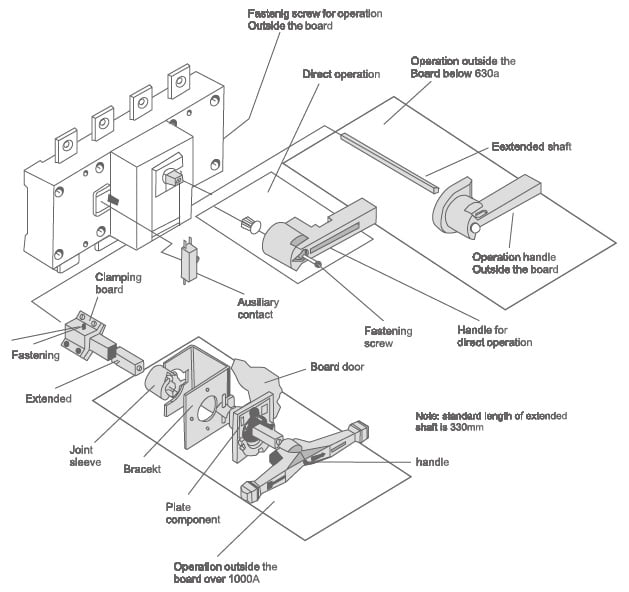 Fastenig screw for operation
Outside the board

Direct operation

Operation outside the
Board below 630a

Eextended shaft

Operation handle
Outside the board

Clamping
board

Ausiliary
contact

Fastening
screw

Handle for
direct operation

Fastening

Extended

Board door

Note: standard length of extended
shaft is 330mm

Joint
sleeve

Bracekt

handle

Plate
component

Operation outside the
board over 1000A